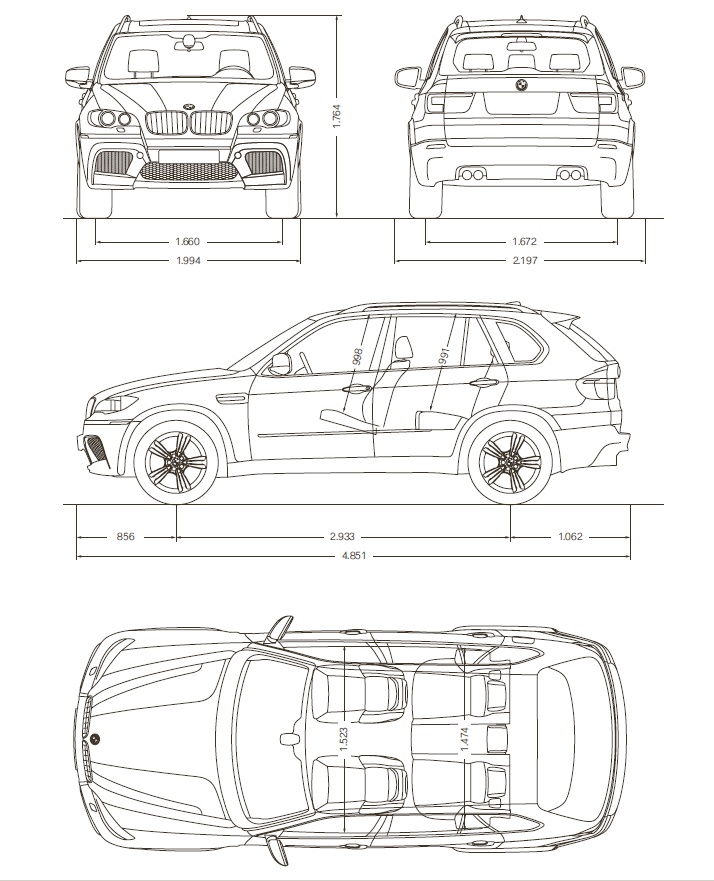 1.764

1.660
1.994

1.672
2.197

998
991

856
2.933
1.062
4.851

1.523
1.474