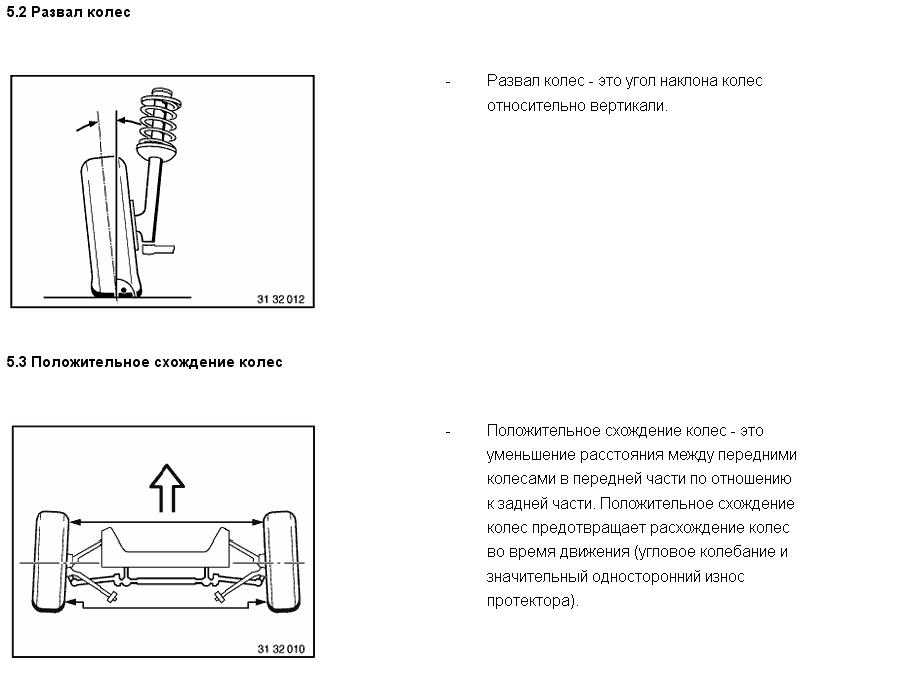 5.2 Развал колес

31 32 012

- Развал колес - это угол наклона колес относительно вертикали.

5.3 Положительное схождение колес

31 32 010

- Положительное схождение колес - это уменьшение расстояния между передними колесами в передней части по отношению к задней части. Положительное схождение колес предотвращает расхождение колес во время движения (угловое колебание и значительный односторонний износ протектора).