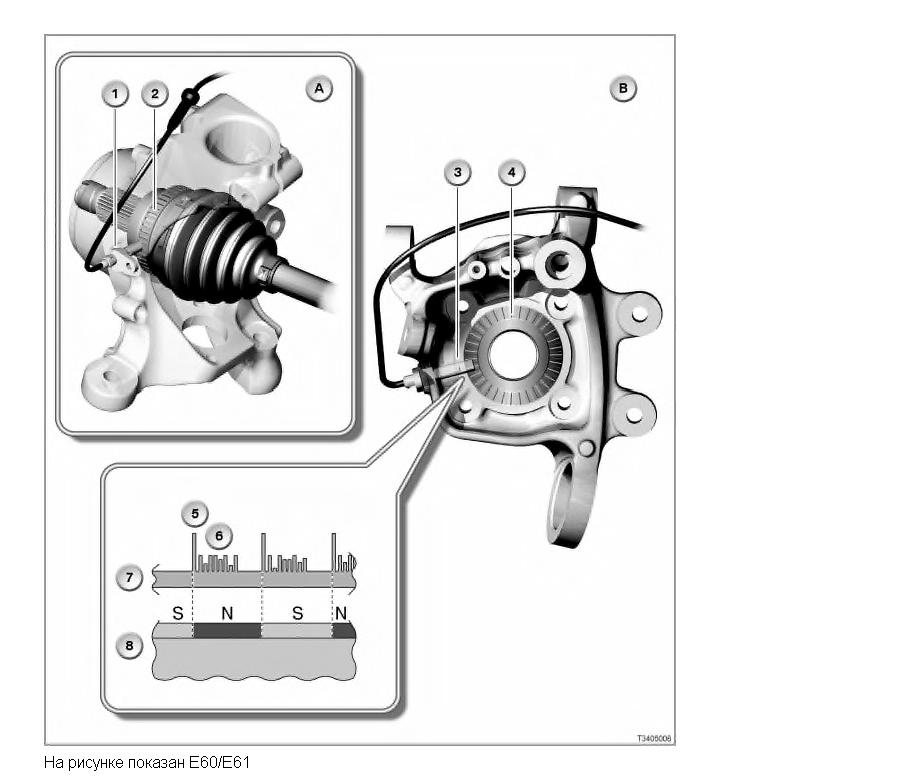 1
2
A
B
3
4
5
6
7
S
N
S
N
8
T3405006
На рисунке показан E60/E61