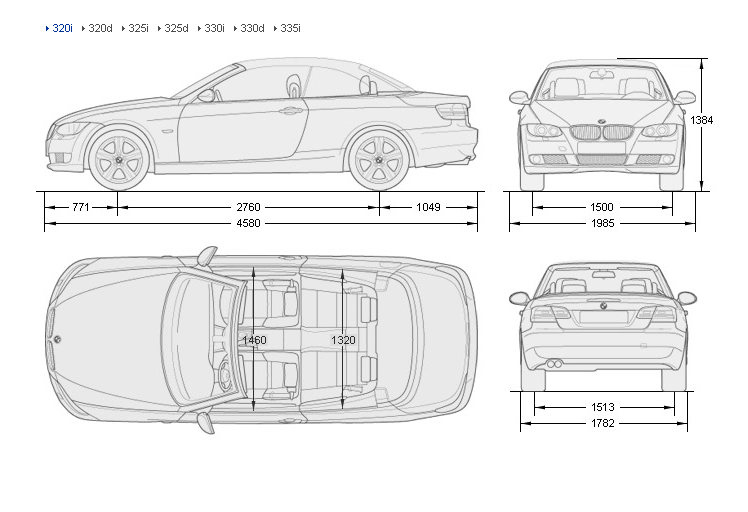 320i 320d 325i 325d 330i 330d 335i

1384

771
2760
1049
4580

1500
1985

1460
1320

1513
1782