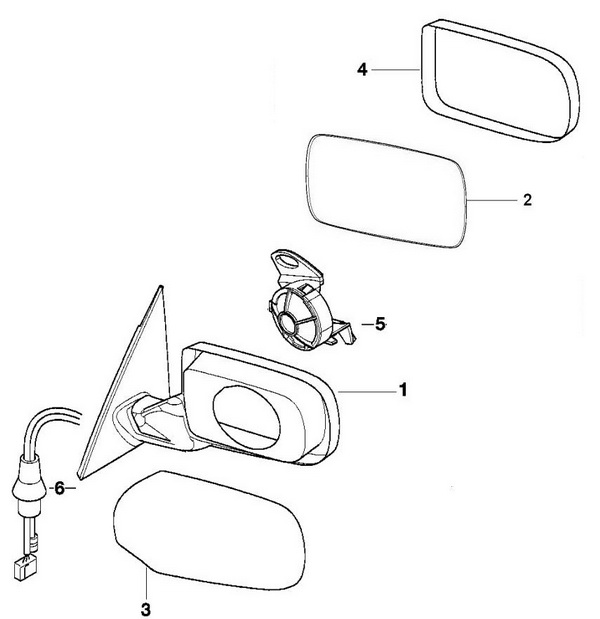 4
2
5
1
6
3