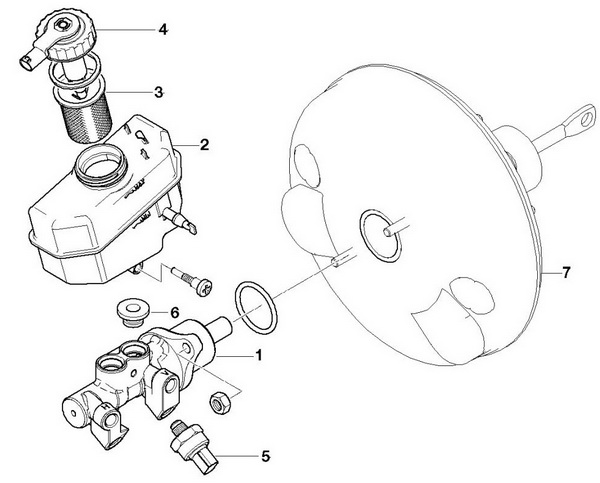 4
3
2
7
6
1
5