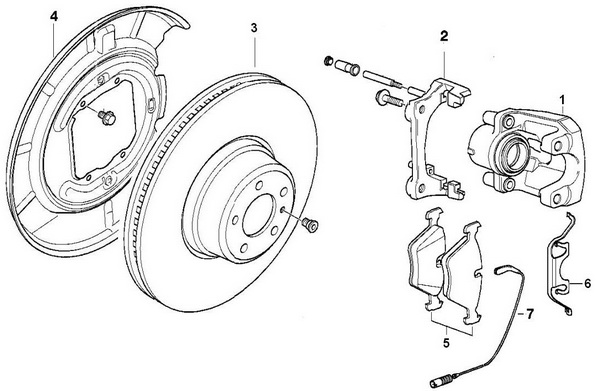 4
3
2
1
6
7
5