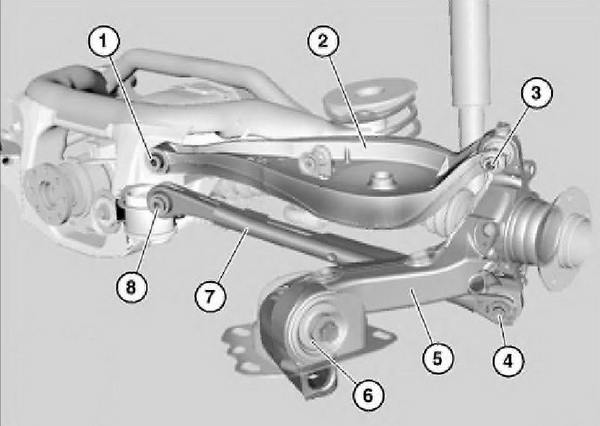 1
2
3
8
7
5
4
6