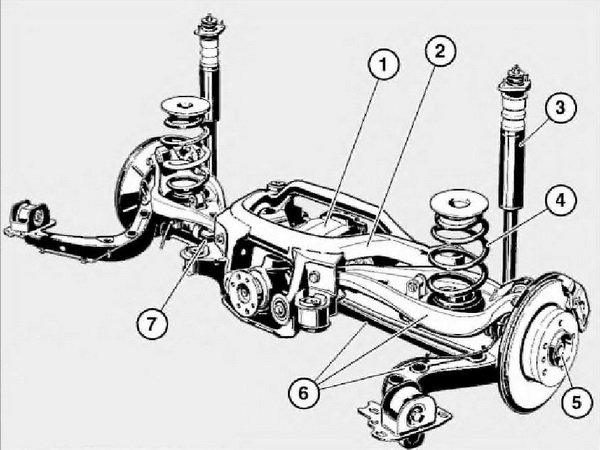 1
2
3
4
7
6
5