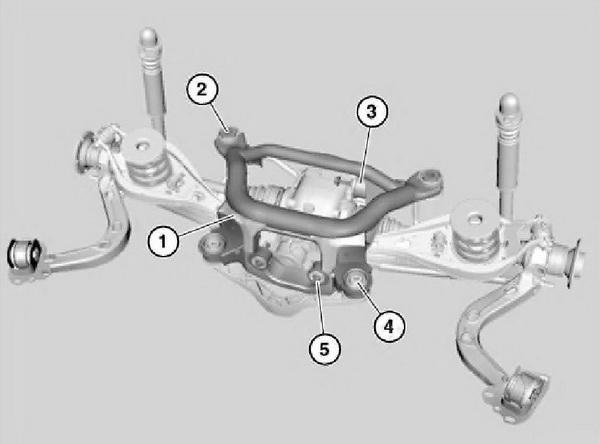 2
3
1
4
5