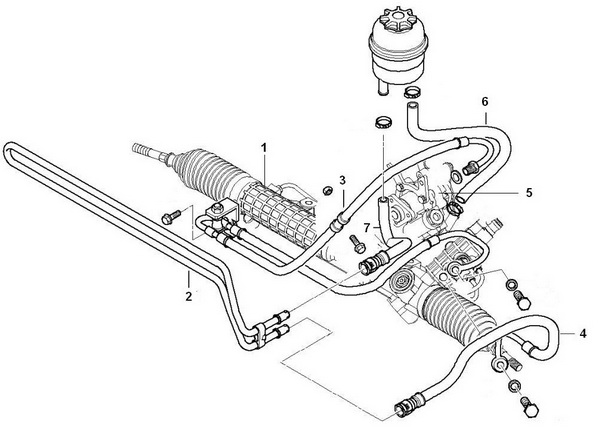 6
1
3
5
7
2
4