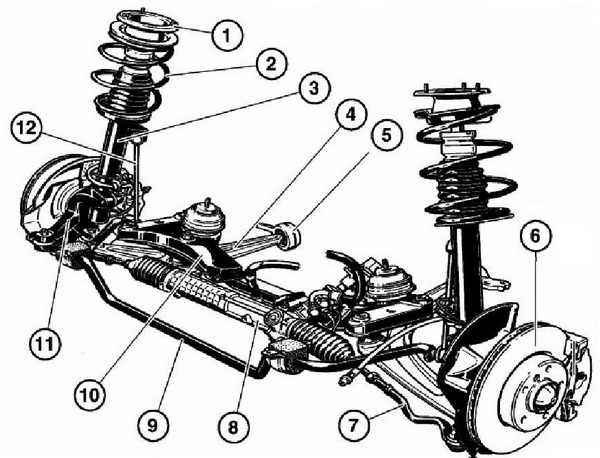 1
2
3
4
5
12
6
11
10
9
8
7