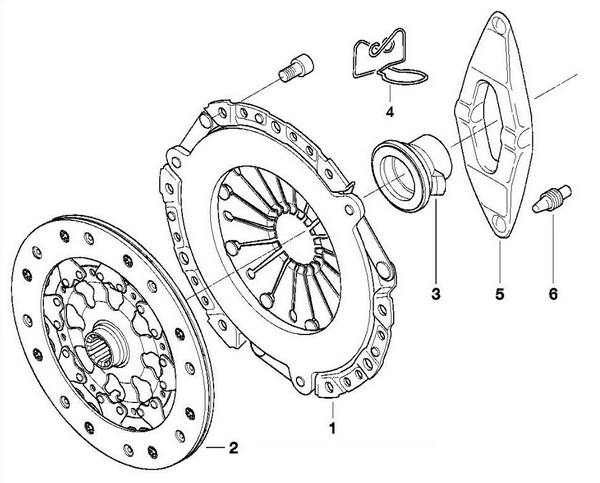 4
3
5
6
1
2