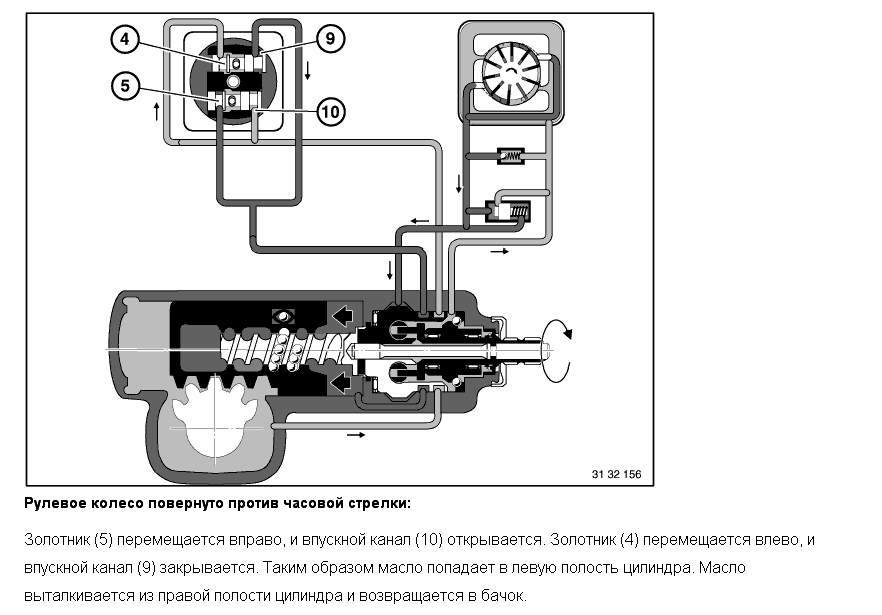 4
9
5
10
31 32 156

Рулевое колесо повернуто против часовой стрелки:

Золотник (5) перемещается вправо, и впускной канал (10) открывается. Золотник (4) перемещается влево, и впускной канал (9) закрывается. Таким образом масло попадает в левую полость цилиндра. Масло выталкивается из правой полости цилиндра и возвращается в бачок.