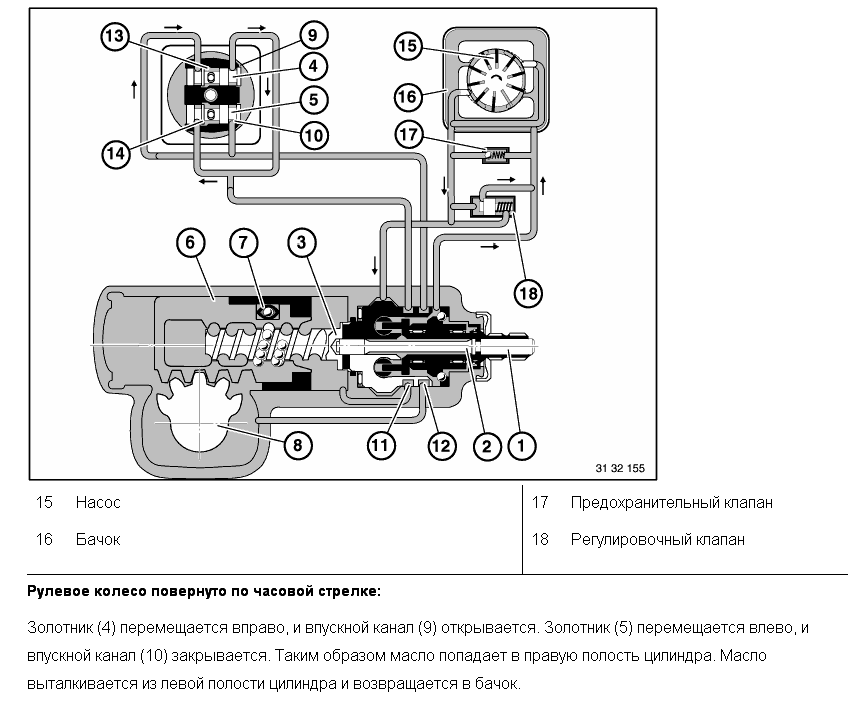 13
9
4
5
10
14
15
16
17
18
6
7
3
8
11
12
2
1
31 32 155

| 15 | Насос | 17 | Предохранительный клапан |
|---|---|---|---|
| 16 | Бачок | 18 | Регулировочный клапан |

**Рулевое колесо повернуто по часовой стрелке:**

Золотник (4) перемещается вправо, и впускной канал (9) открывается. Золотник (5) перемещается влево, и впускной канал (10) закрывается. Таким образом масло попадает в правую полость цилиндра. Масло выталкивается из левой полости цилиндра и возвращается в бачок.