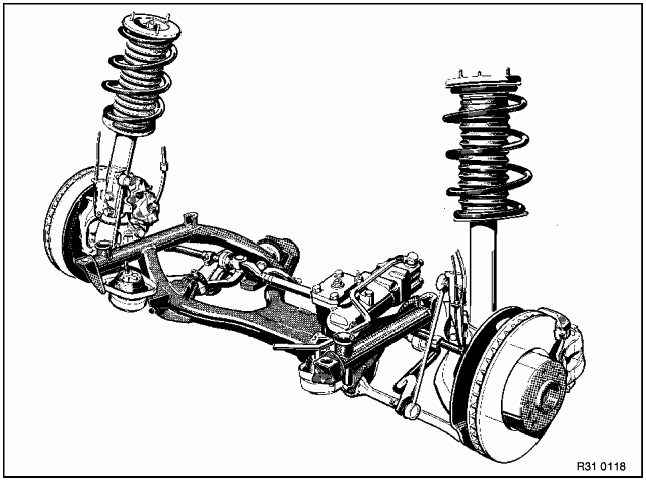 R31 0118