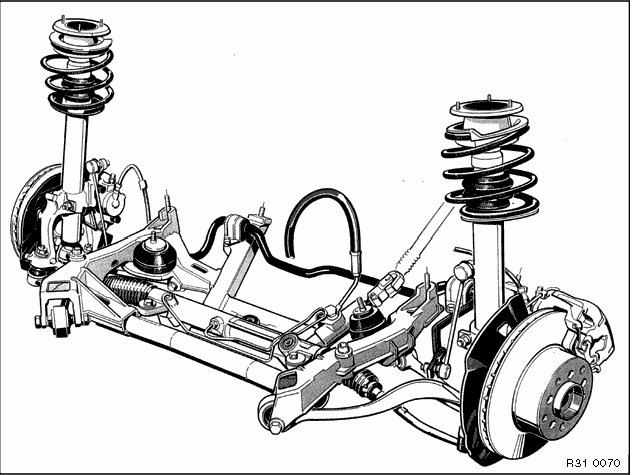 R31 0070